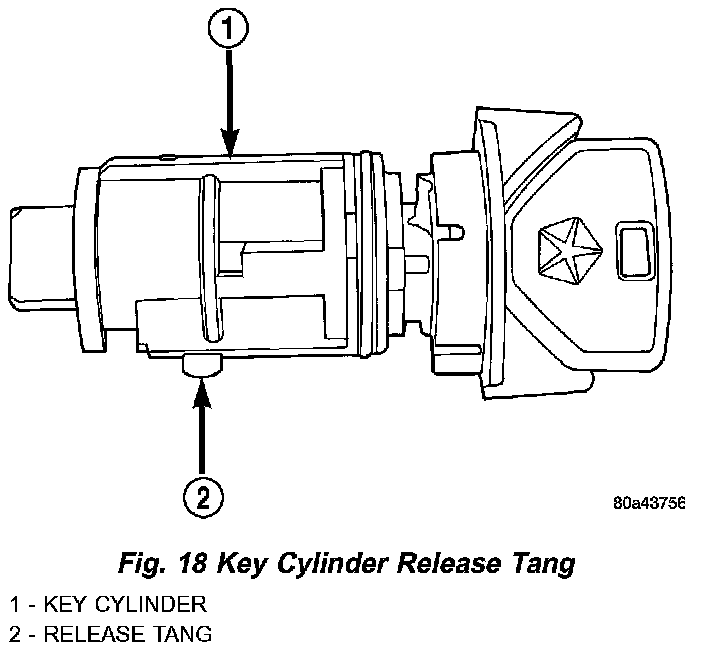 1

2

80a43756

Fig. 18 Key Cylinder Release Tang

1 - KEY CYLINDER
2 - RELEASE TANG