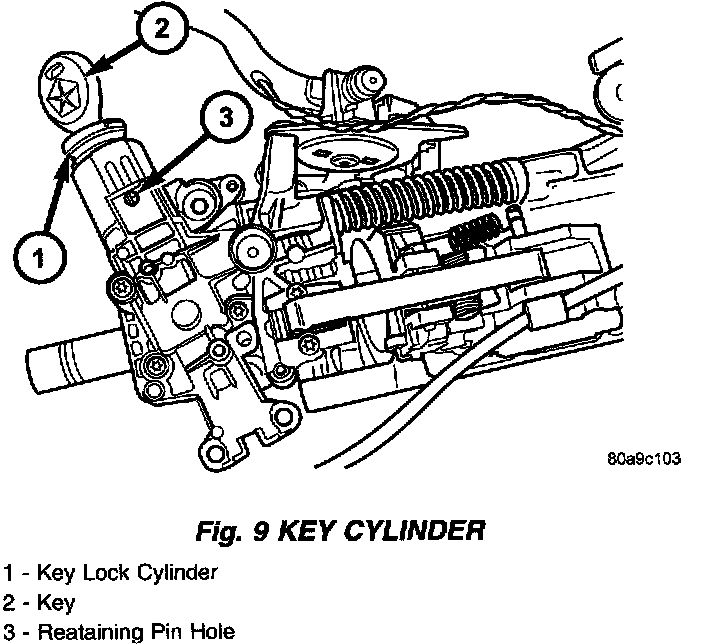 2

3

1

80a9c103

Fig. 9 KEY CYLINDER

1 - Key Lock Cylinder
2 - Key
3 - Reataining Pin Hole