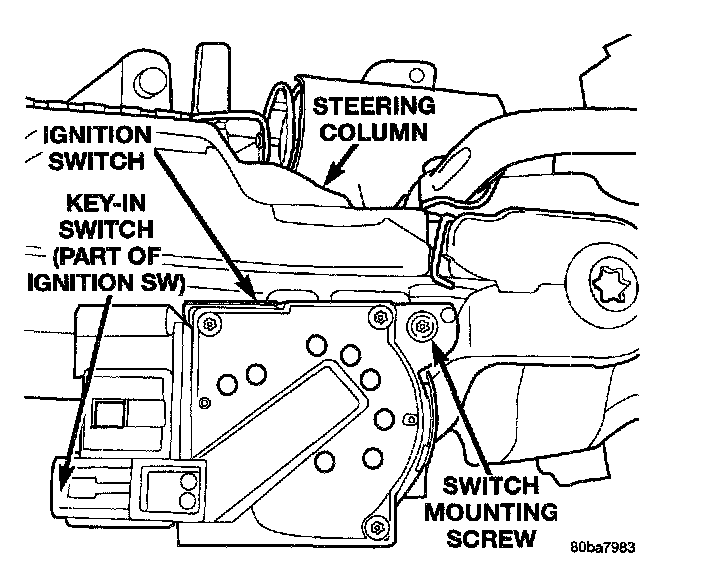 STEERING COLUMN

IGNITION SWITCH

KEY-IN SWITCH (PART OF IGNITION SW)

SWITCH MOUNTING SCREW

80ba7983