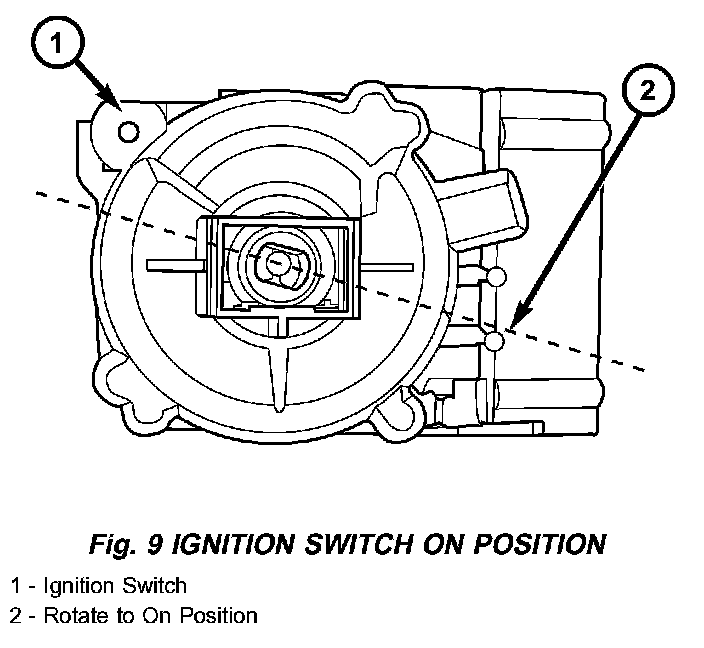 1

2

Fig. 9 IGNITION SWITCH ON POSITION

1 - Ignition Switch
2 - Rotate to On Position