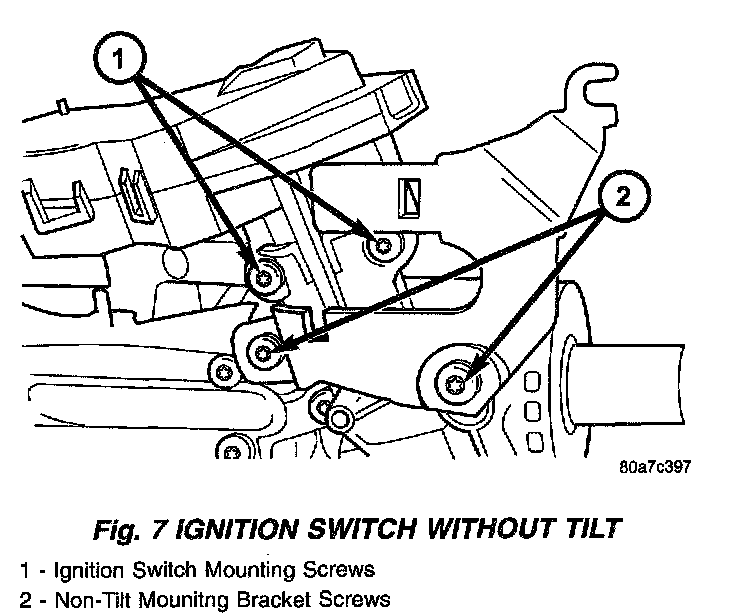 1

2

80a7c397

Fig. 7 IGNITION SWITCH WITHOUT TILT

1 - Ignition Switch Mounting Screws
2 - Non-Tilt Mounitng Bracket Screws