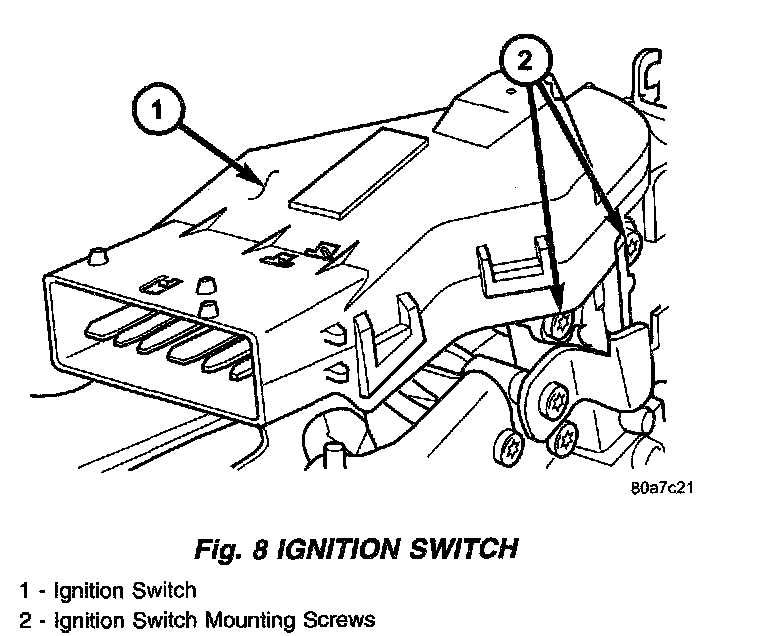 1

2

80a7c21

Fig. 8 IGNITION SWITCH

1 - Ignition Switch
2 - Ignition Switch Mounting Screws