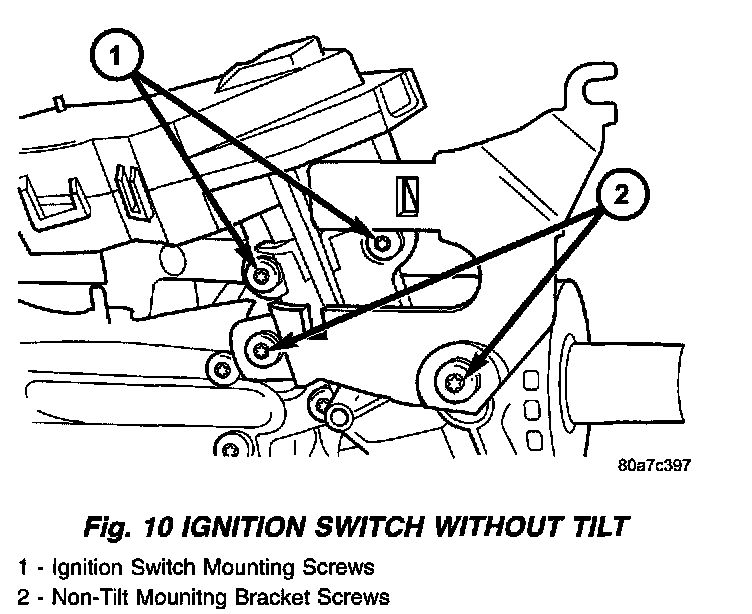 1

2

80a7c397

Fig. 10 IGNITION SWITCH WITHOUT TILT

1 - Ignition Switch Mounting Screws
2 - Non-Tilt Mounitng Bracket Screws