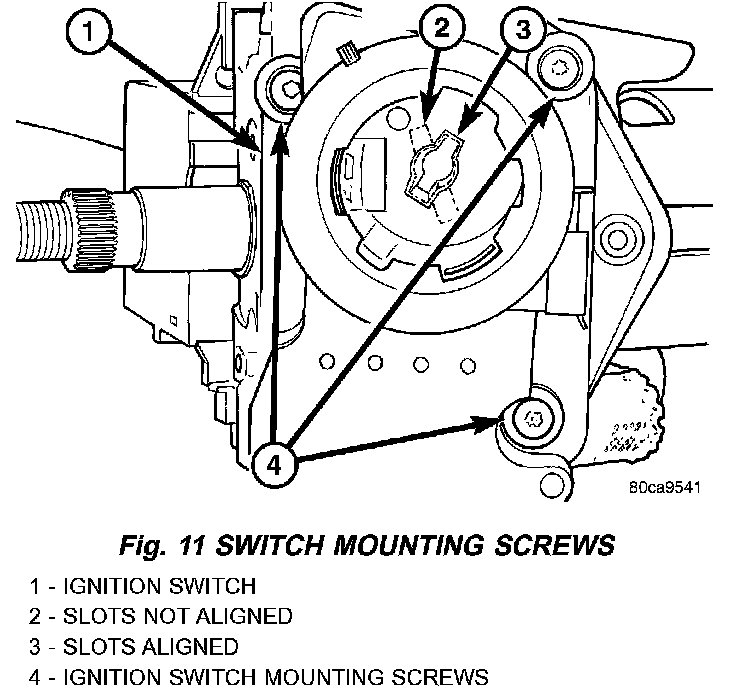 1
2
3
4
80ca9541

Fig. 11 SWITCH MOUNTING SCREWS

1 - IGNITION SWITCH
2 - SLOTS NOT ALIGNED
3 - SLOTS ALIGNED
4 - IGNITION SWITCH MOUNTING SCREWS