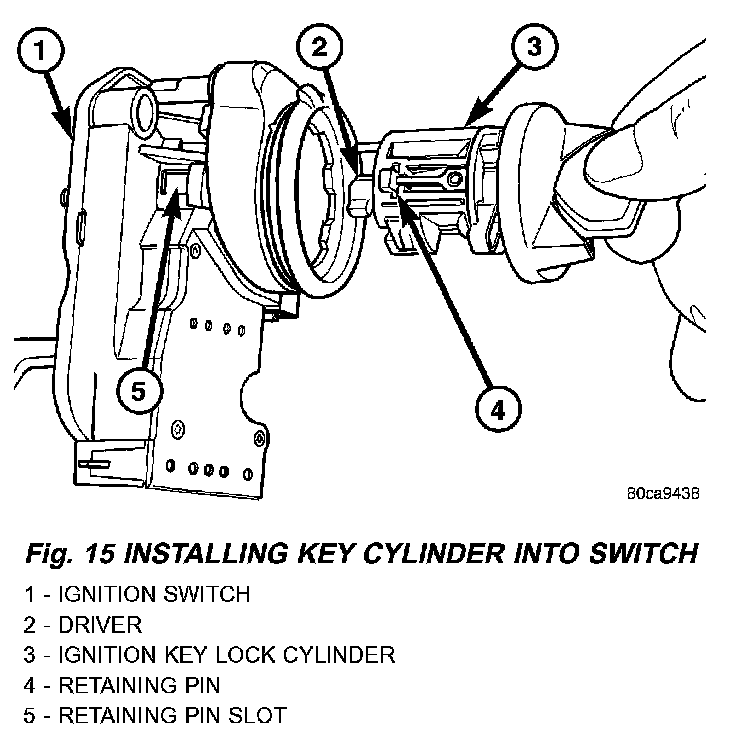 1
2
3
5
4
80ca9438

Fig. 15 INSTALLING KEY CYLINDER INTO SWITCH
1 - IGNITION SWITCH
2 - DRIVER
3 - IGNITION KEY LOCK CYLINDER
4 - RETAINING PIN
5 - RETAINING PIN SLOT