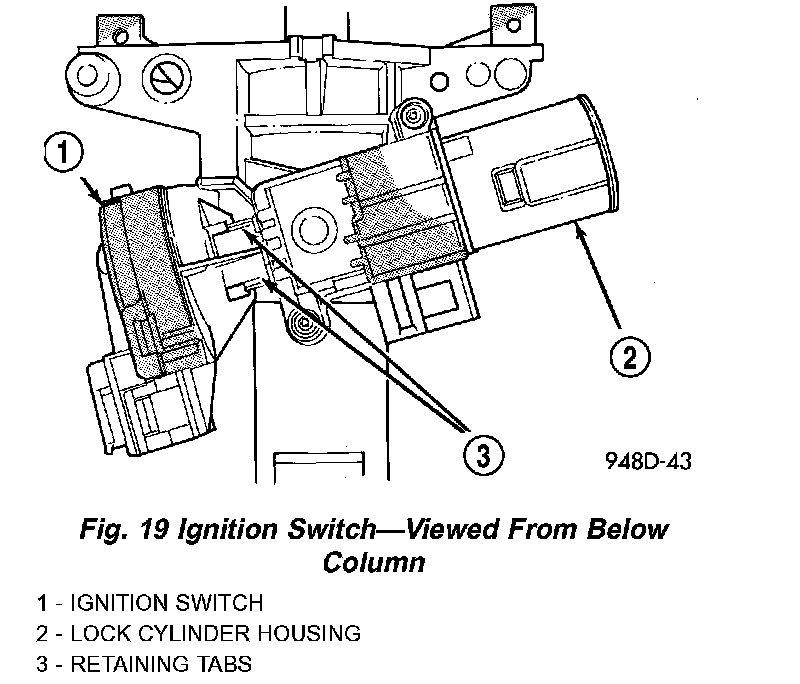 1

2

3

948D-43

Fig. 19 Ignition Switch—Viewed From Below Column

1 - IGNITION SWITCH
2 - LOCK CYLINDER HOUSING
3 - RETAINING TABS