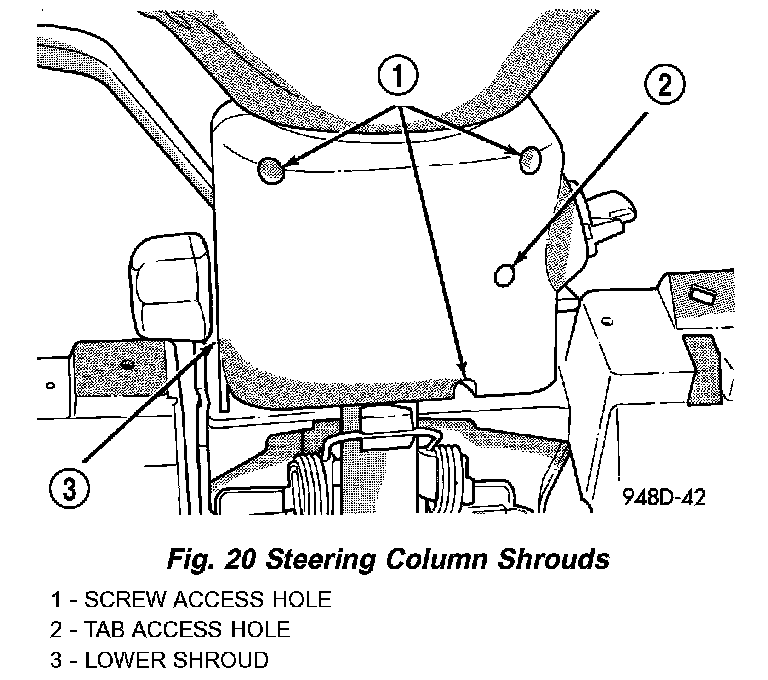 1
2
3
948D-42

Fig. 20 Steering Column Shrouds

1 - SCREW ACCESS HOLE
2 - TAB ACCESS HOLE
3 - LOWER SHROUD