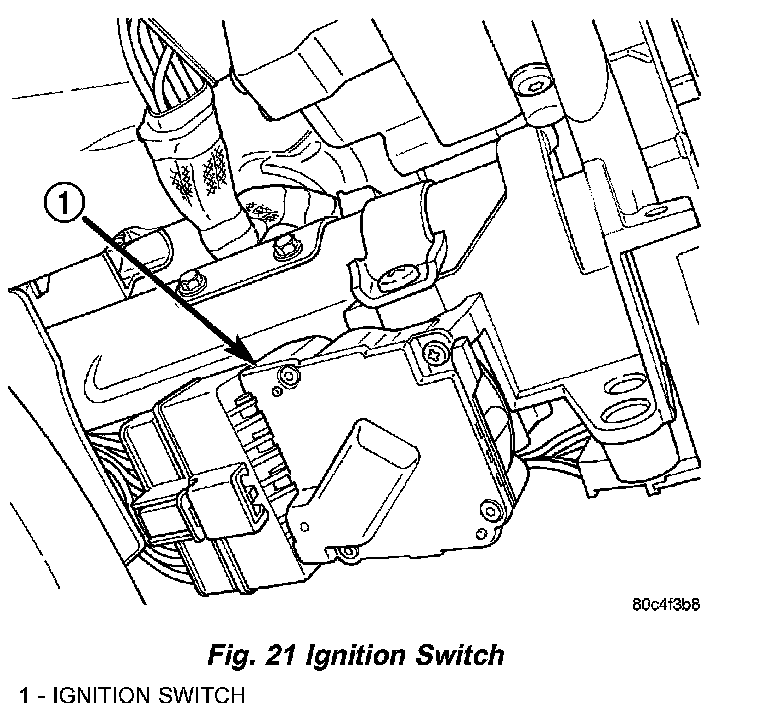 1

80c4f3b8

Fig. 21 Ignition Switch

1 - IGNITION SWITCH