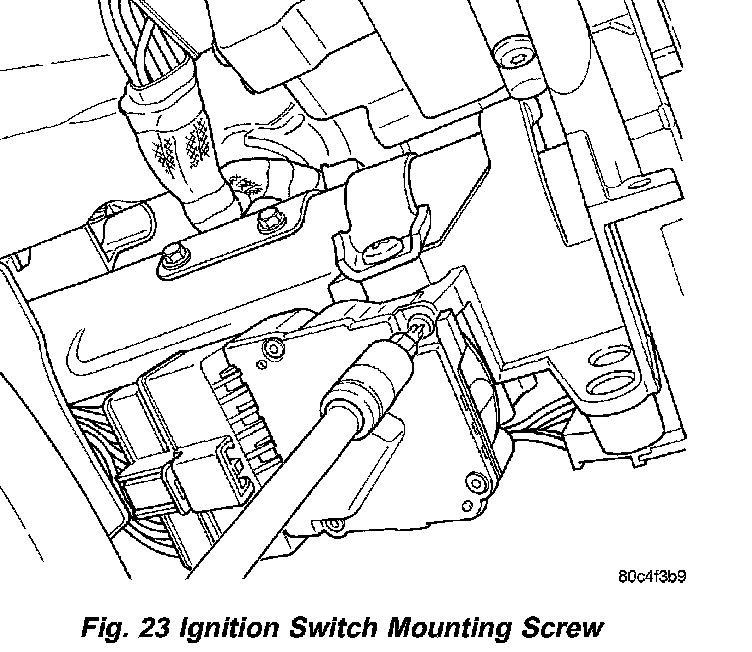 80c4f3b9

Fig. 23 Ignition Switch Mounting Screw