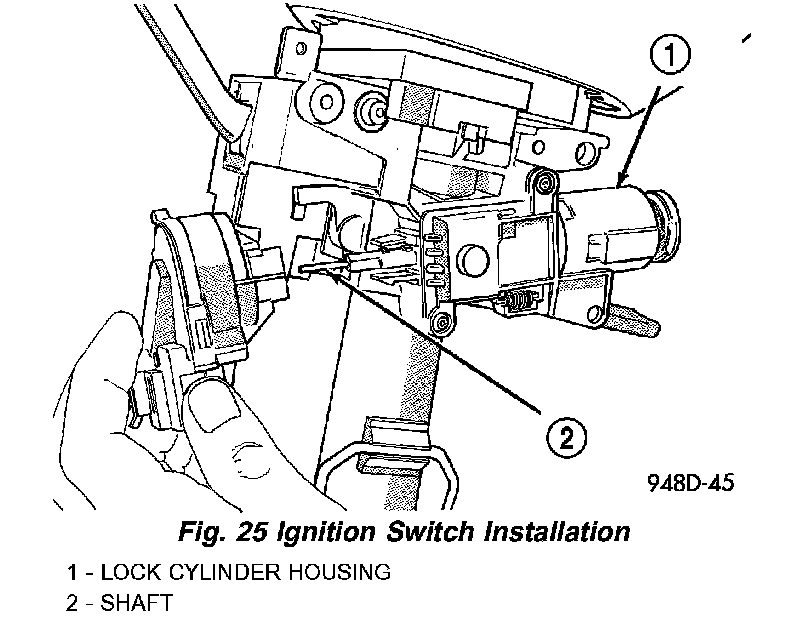 1

2

948D-45

Fig. 25 Ignition Switch Installation

1 - LOCK CYLINDER HOUSING
2 - SHAFT