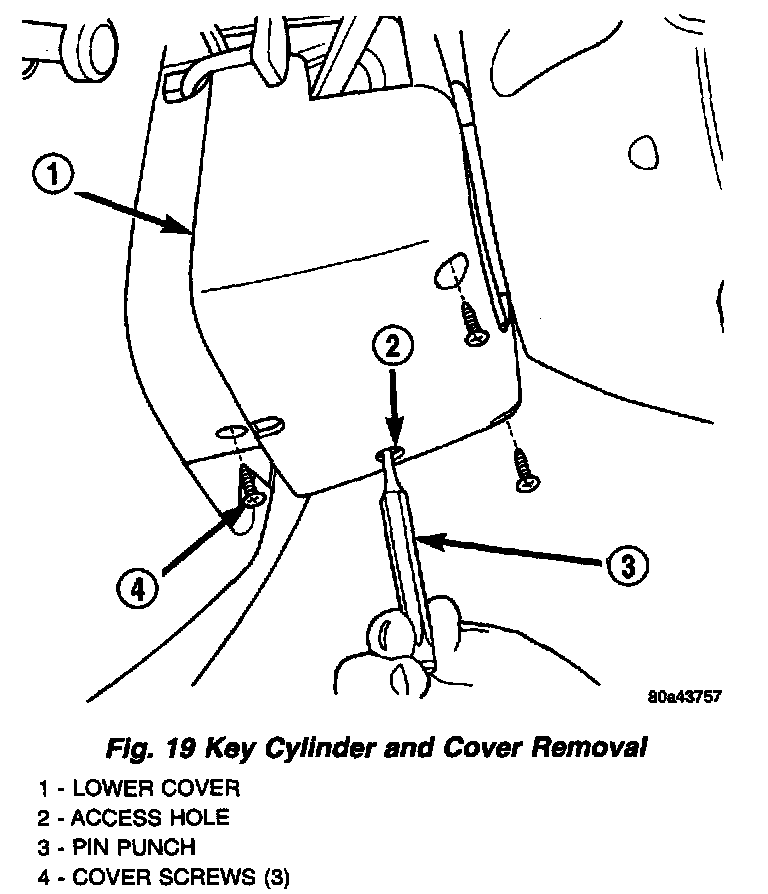 1

2

3

4

80a43757

Fig. 19 Key Cylinder and Cover Removal

1 - LOWER COVER
2 - ACCESS HOLE
3 - PIN PUNCH
4 - COVER SCREWS (3)