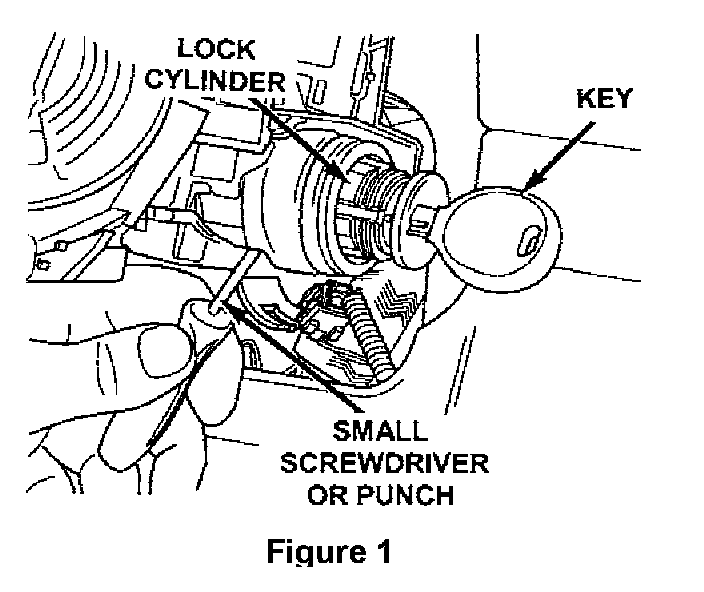 LOCK CYLINDER

KEY

SMALL SCREWDRIVER OR PUNCH

Figure 1