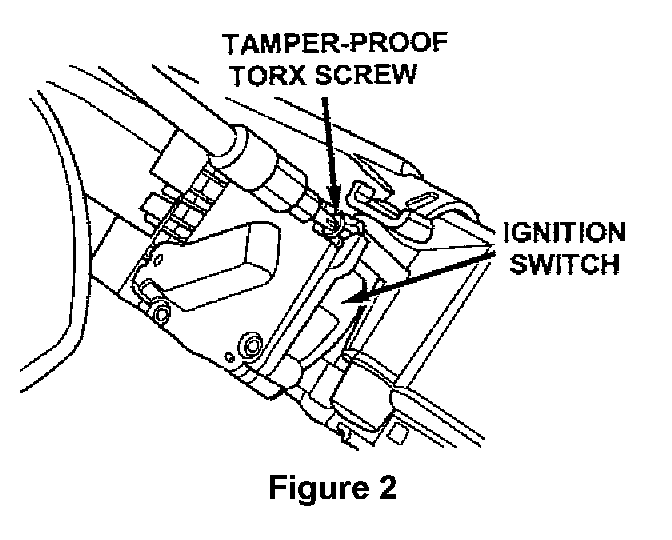 TAMPER-PROOF TORX SCREW

IGNITION SWITCH

Figure 2