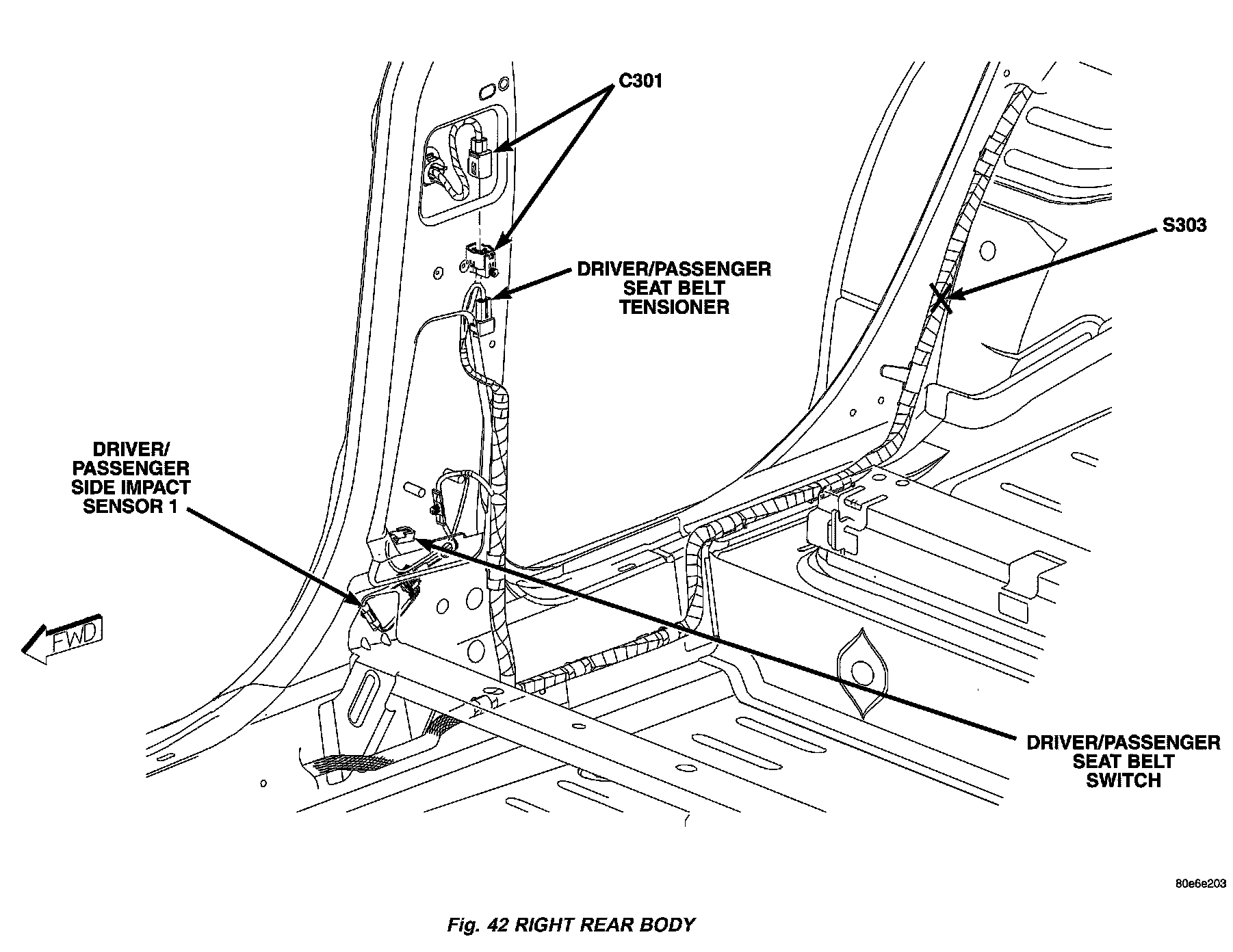 C301

S303

DRIVER/PASSENGER SEAT BELT TENSIONER

DRIVER/ PASSENGER SIDE IMPACT SENSOR 1

FWD

DRIVER/PASSENGER SEAT BELT SWITCH

80e6e203

Fig. 42 RIGHT REAR BODY