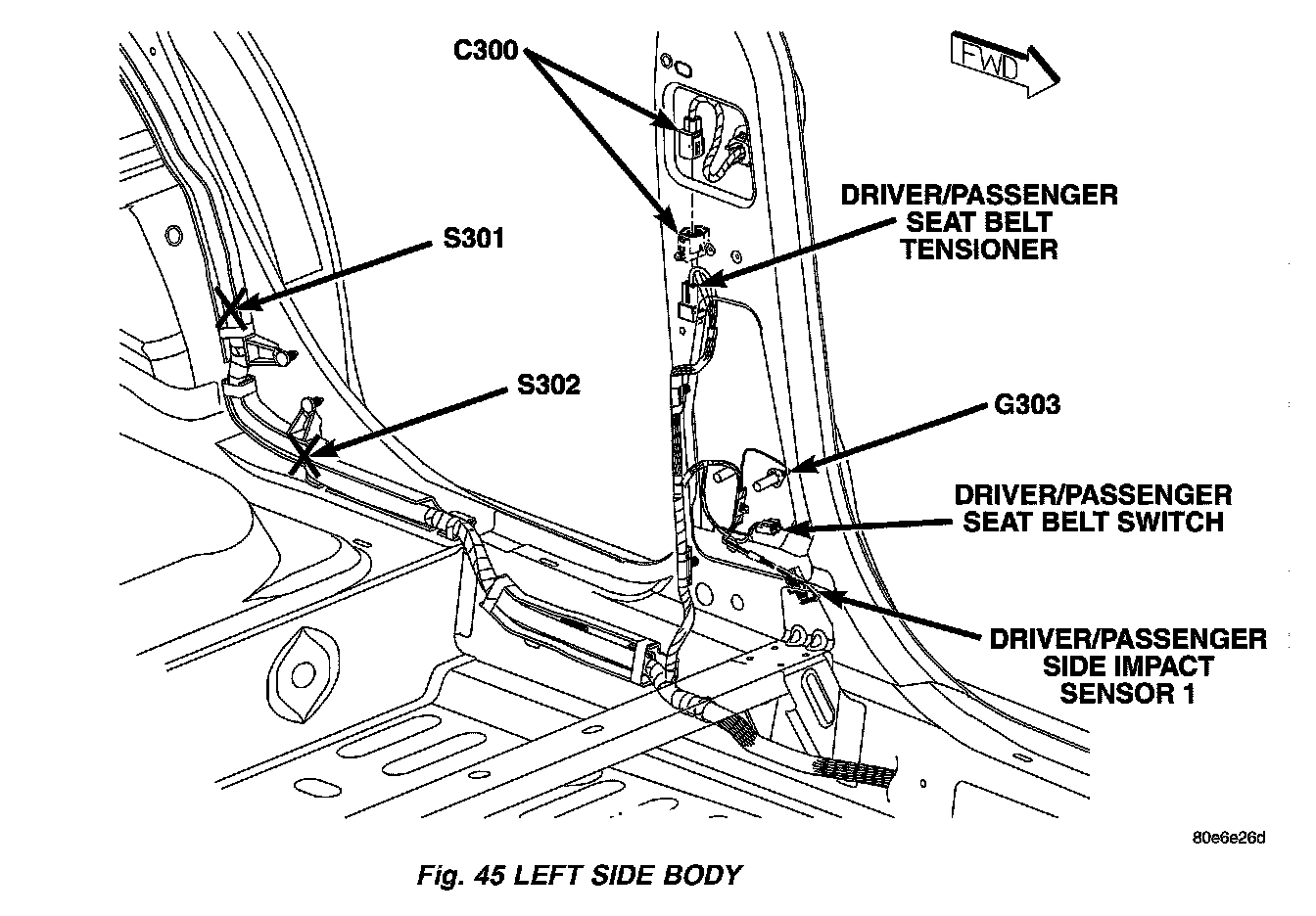 C300

FWD

DRIVER/PASSENGER SEAT BELT TENSIONER

S301

S302

G303

DRIVER/PASSENGER SEAT BELT SWITCH

DRIVER/PASSENGER SIDE IMPACT SENSOR 1

80e6e26d

Fig. 45 LEFT SIDE BODY