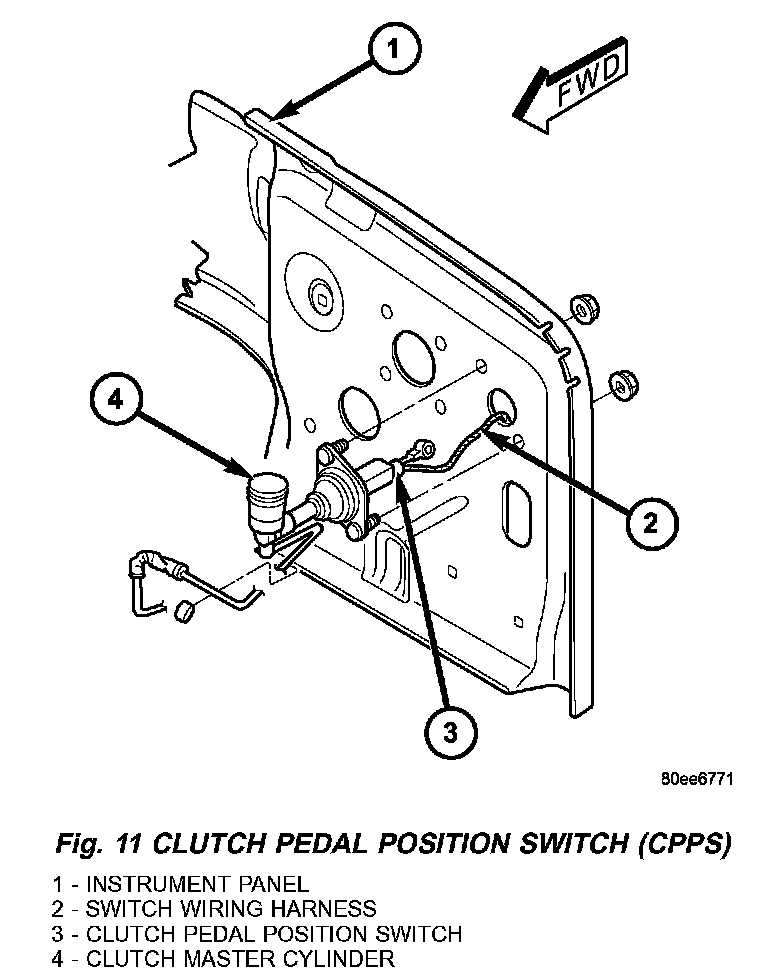 1

FWD

4

2

3

80ee6771

Fig. 11 CLUTCH PEDAL POSITION SWITCH (CPPS)

1 - INSTRUMENT PANEL
2 - SWITCH WIRING HARNESS
3 - CLUTCH PEDAL POSITION SWITCH
4 - CLUTCH MASTER CYLINDER