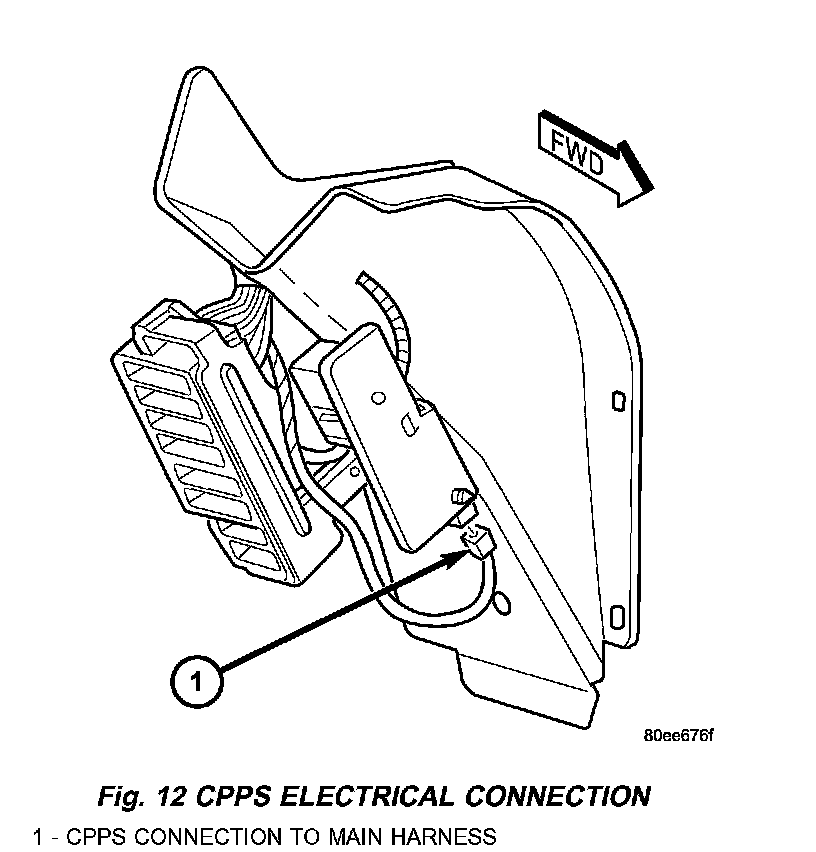 FWD

1

80ee676f

Fig. 12 CPPS ELECTRICAL CONNECTION

1 - CPPS CONNECTION TO MAIN HARNESS