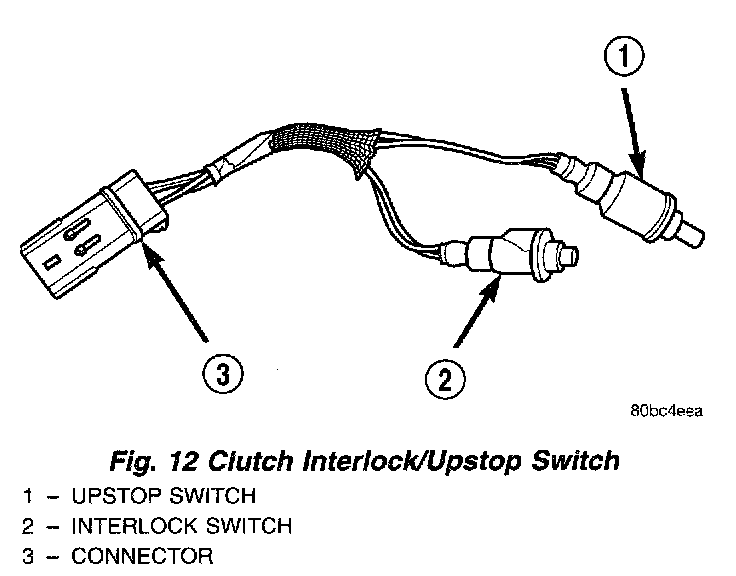 1

3

2

80bc4eea

Fig. 12 Clutch Interlock/Upstop Switch

1 – UPSTOP SWITCH
2 – INTERLOCK SWITCH
3 – CONNECTOR