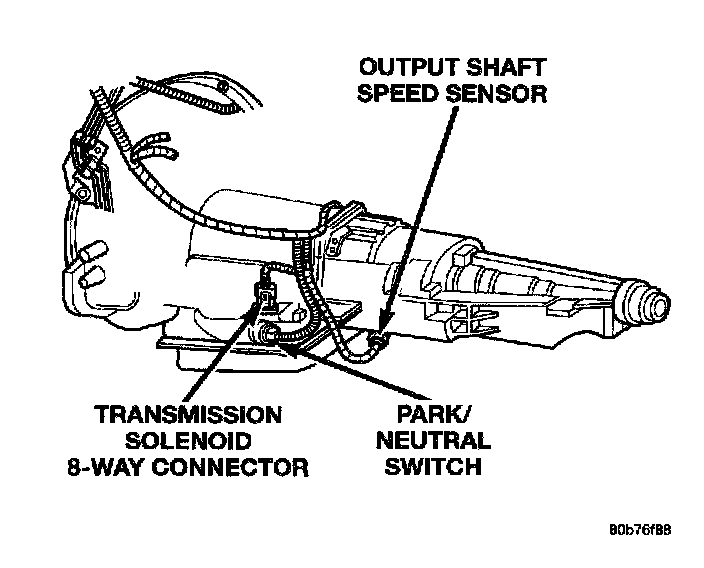 OUTPUT SHAFT SPEED SENSOR

TRANSMISSION SOLENOID 8-WAY CONNECTOR

PARK/ NEUTRAL SWITCH

80b76f88