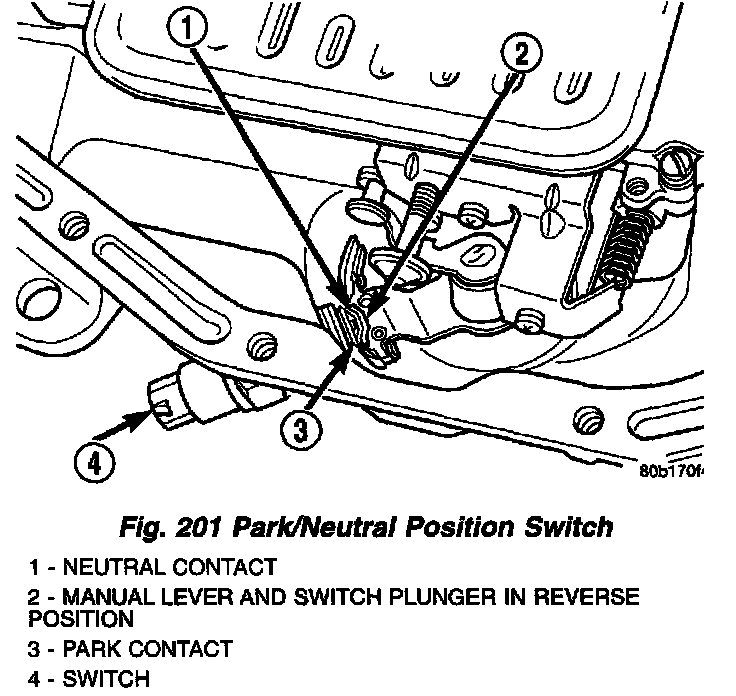 1

2

3

4

80b170f

Fig. 201 Park/Neutral Position Switch

1 - NEUTRAL CONTACT

2 - MANUAL LEVER AND SWITCH PLUNGER IN REVERSE POSITION

3 - PARK CONTACT

4 - SWITCH