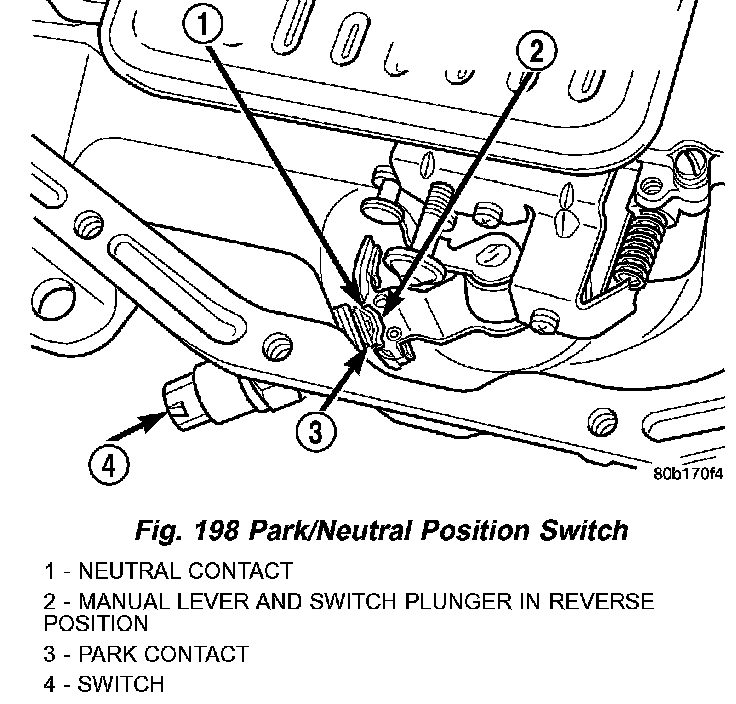 1
2
3
4
80b170f4

Fig. 198 Park/Neutral Position Switch

1 - NEUTRAL CONTACT

2 - MANUAL LEVER AND SWITCH PLUNGER IN REVERSE POSITION

3 - PARK CONTACT

4 - SWITCH