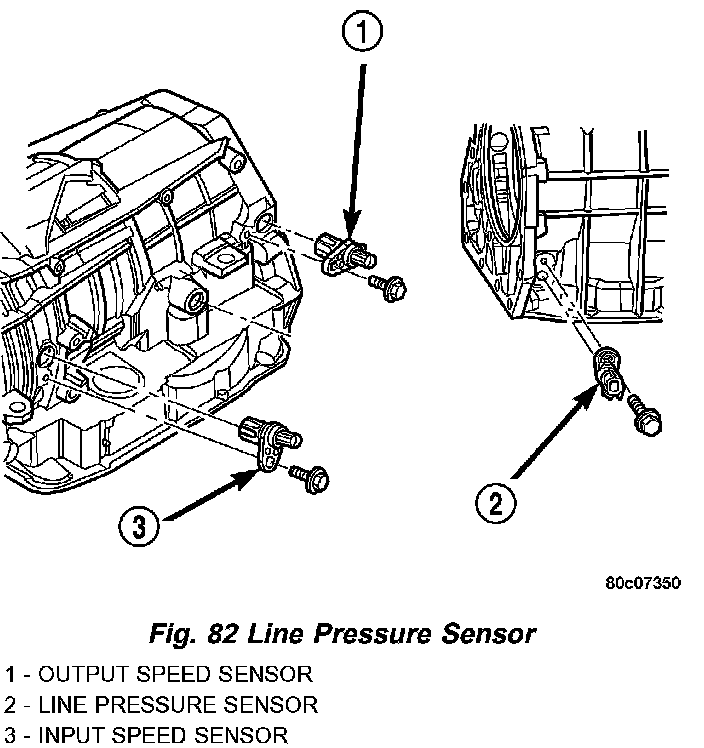 1

2

3

80c07350

Fig. 82 Line Pressure Sensor

1 - OUTPUT SPEED SENSOR
2 - LINE PRESSURE SENSOR
3 - INPUT SPEED SENSOR