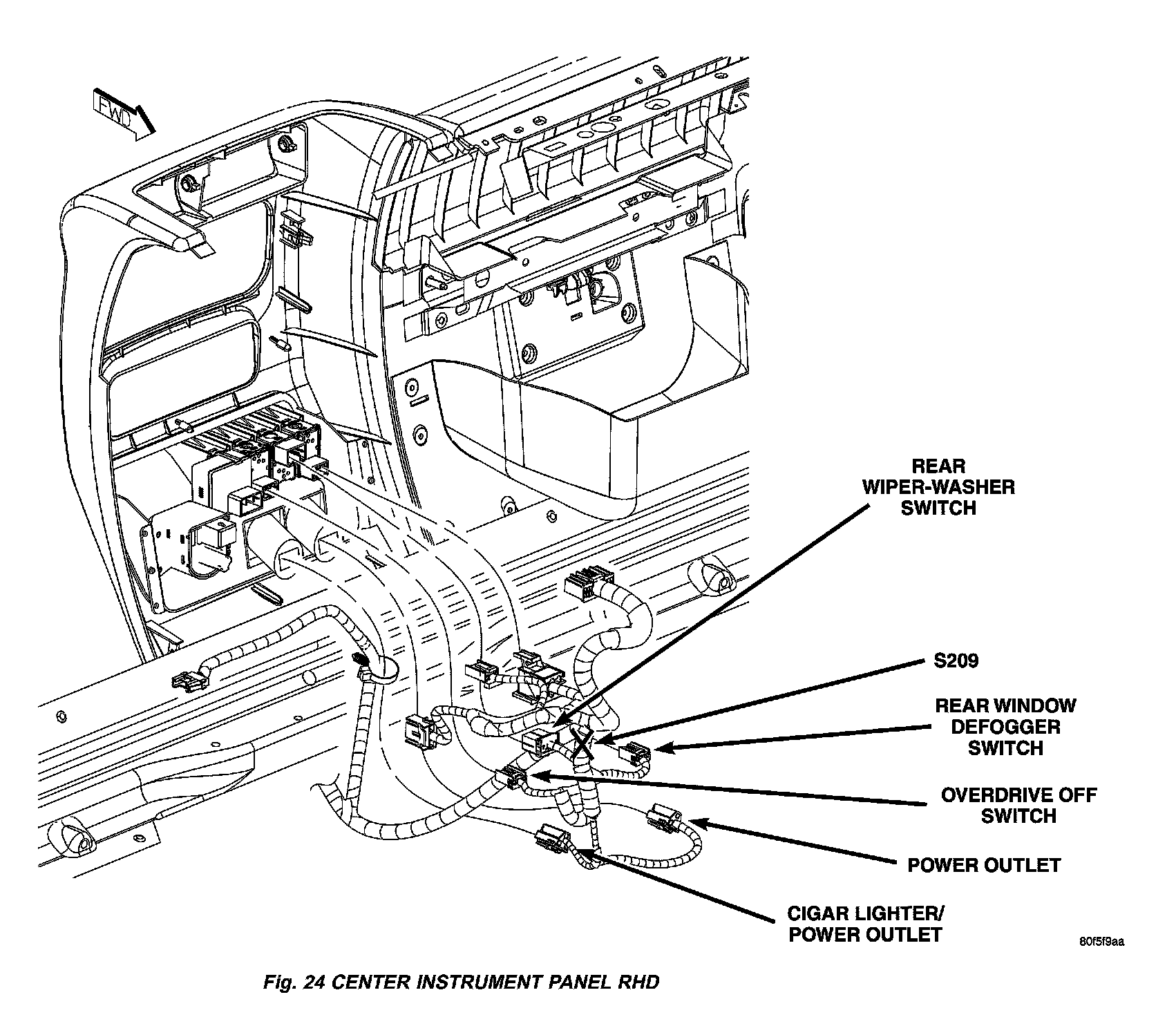 FWD

REAR WIPER-WASHER SWITCH

S209

REAR WINDOW DEFOGGER SWITCH

OVERDRIVE OFF SWITCH

POWER OUTLET

CIGAR LIGHTER/ POWER OUTLET

80f5f9aa

Fig. 24 CENTER INSTRUMENT PANEL RHD