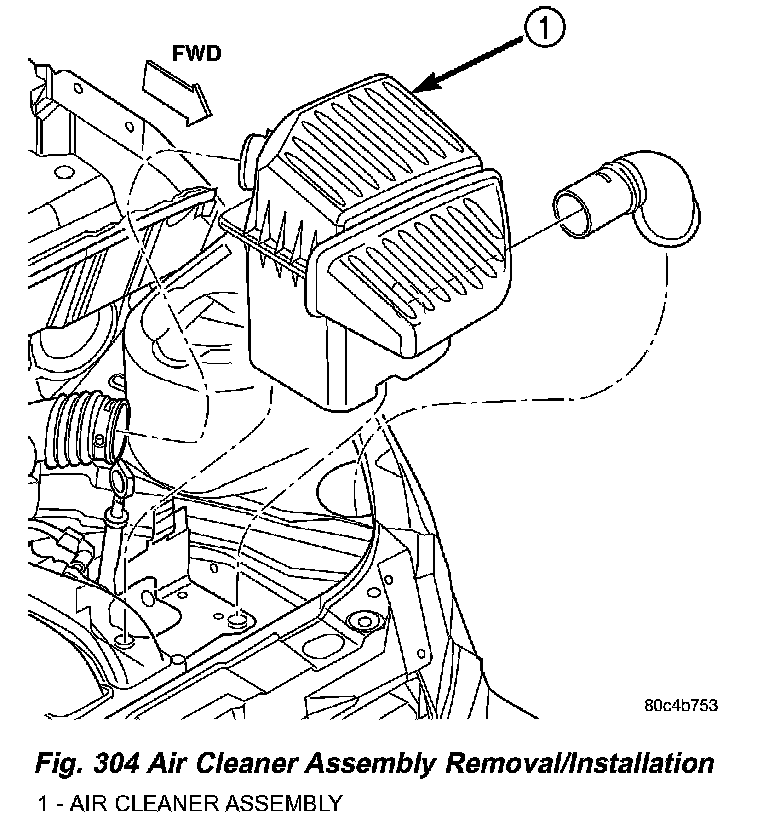 FWD

1

80c4b753

Fig. 304 Air Cleaner Assembly Removal/Installation

1 - AIR CLEANER ASSEMBLY