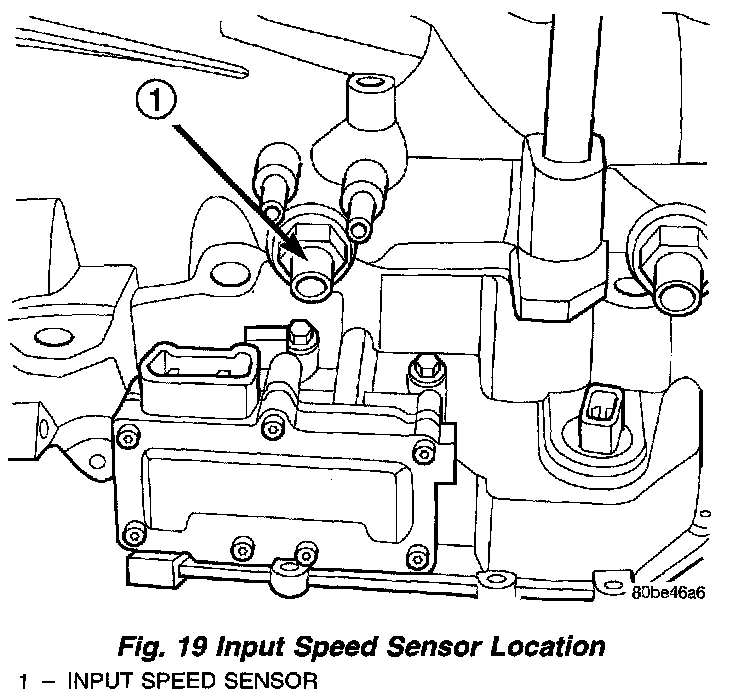 1

80be46a6

Fig. 19 Input Speed Sensor Location

1 – INPUT SPEED SENSOR