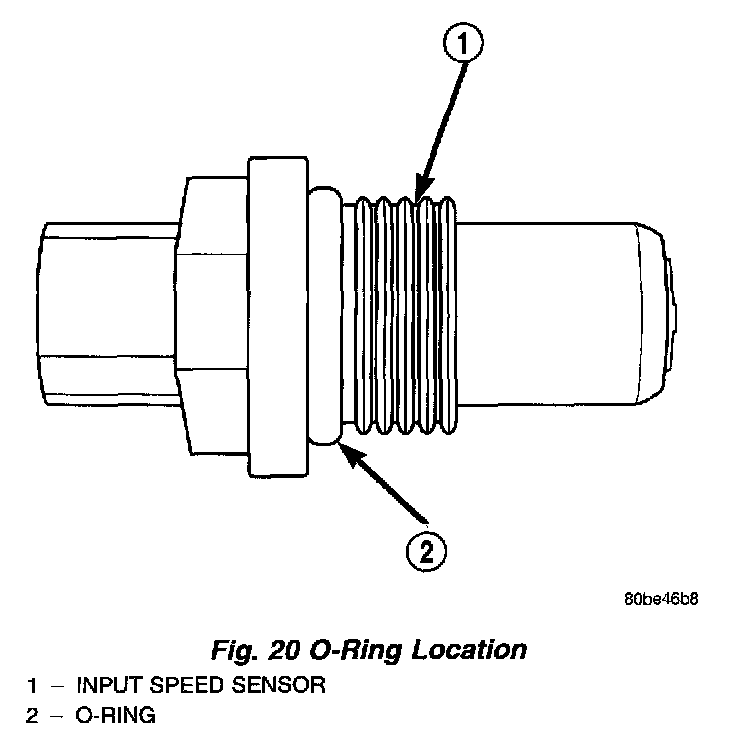 1

2

80be46b8

Fig. 20 O-Ring Location

1 – INPUT SPEED SENSOR
2 – O-RING