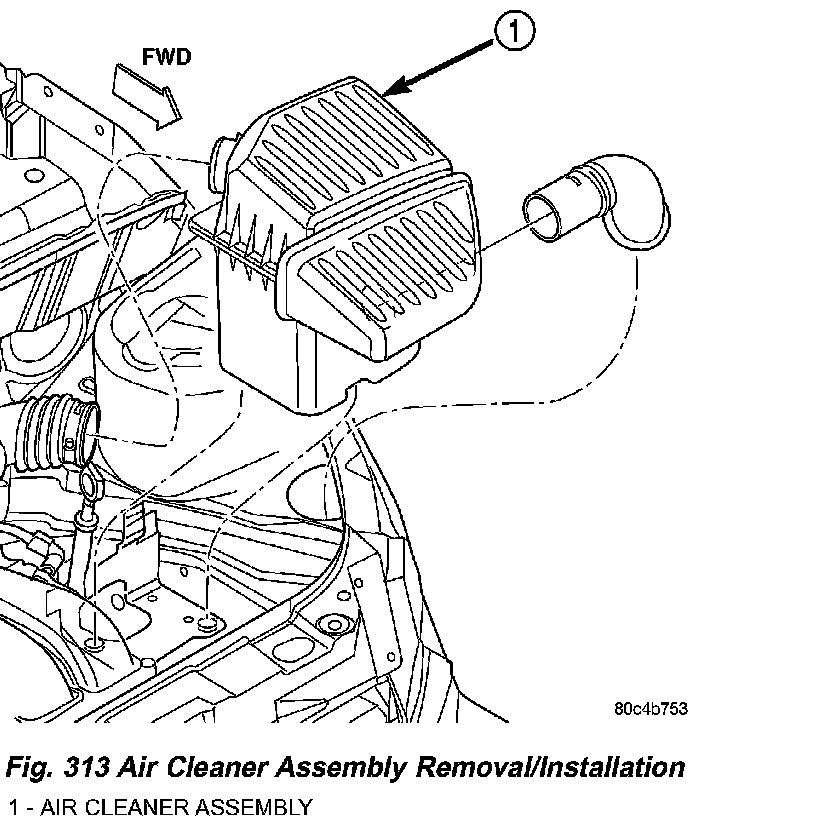 FWD

1

80c4b753

Fig. 313 Air Cleaner Assembly Removal/Installation

1 - AIR CLEANER ASSEMBLY