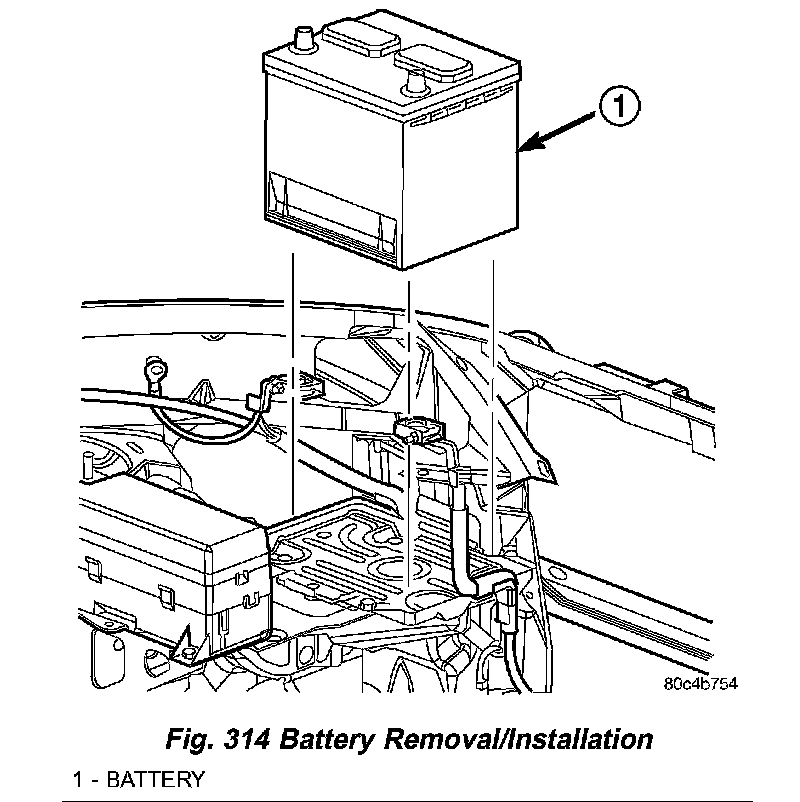 1

80c4b754

Fig. 314 Battery Removal/Installation

1 - BATTERY