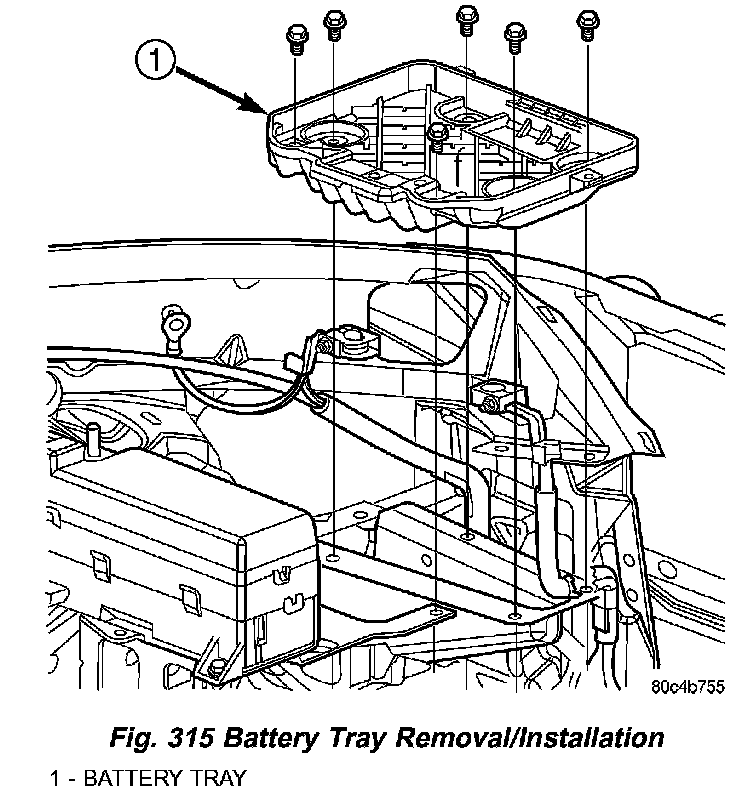 1

80c4b755

Fig. 315 Battery Tray Removal/Installation

1 - BATTERY TRAY