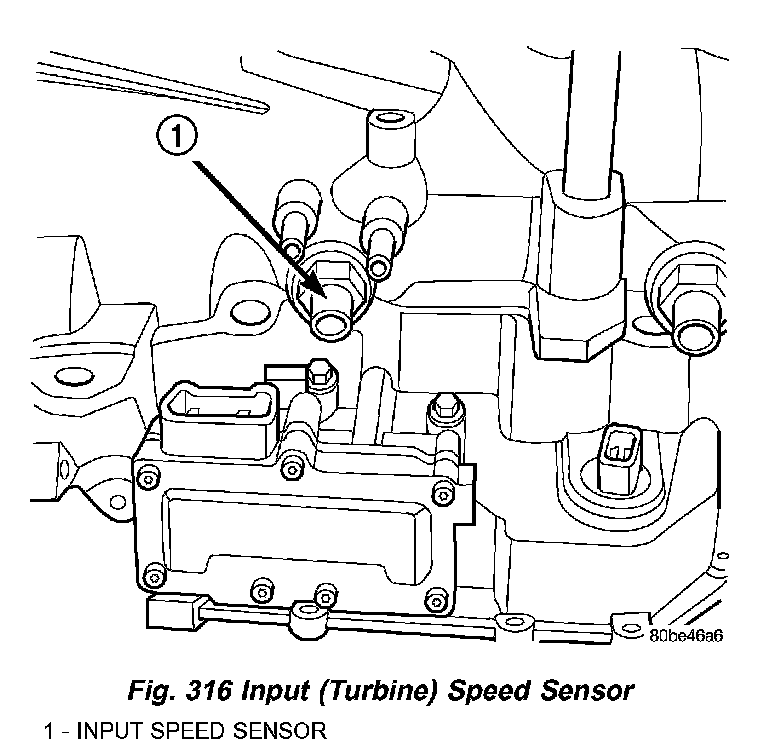 1

80be46a6

Fig. 316 Input (Turbine) Speed Sensor

1 - INPUT SPEED SENSOR