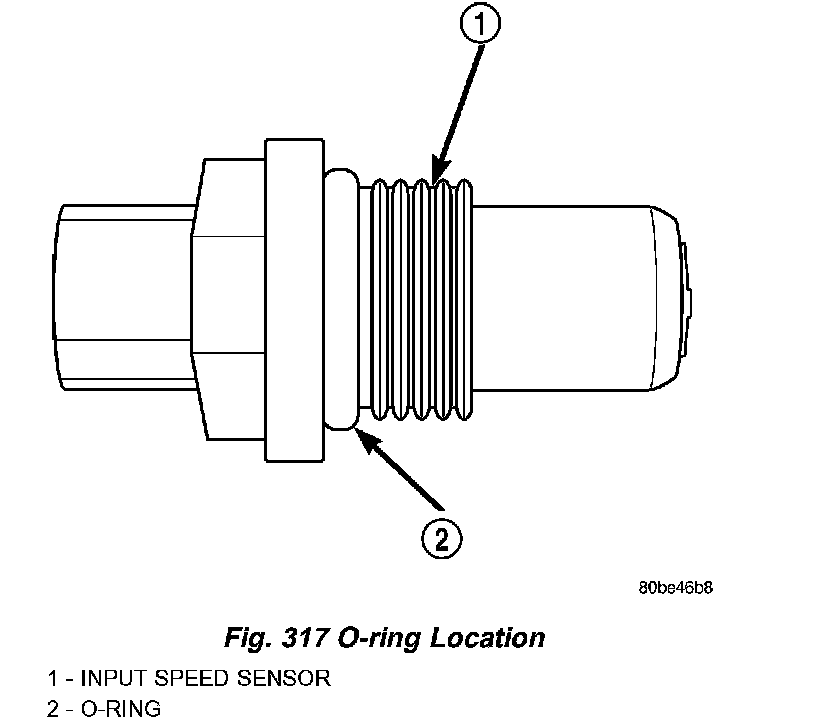 1

2

80be46b8

Fig. 317 O-ring Location

1 - INPUT SPEED SENSOR
2 - O-RING