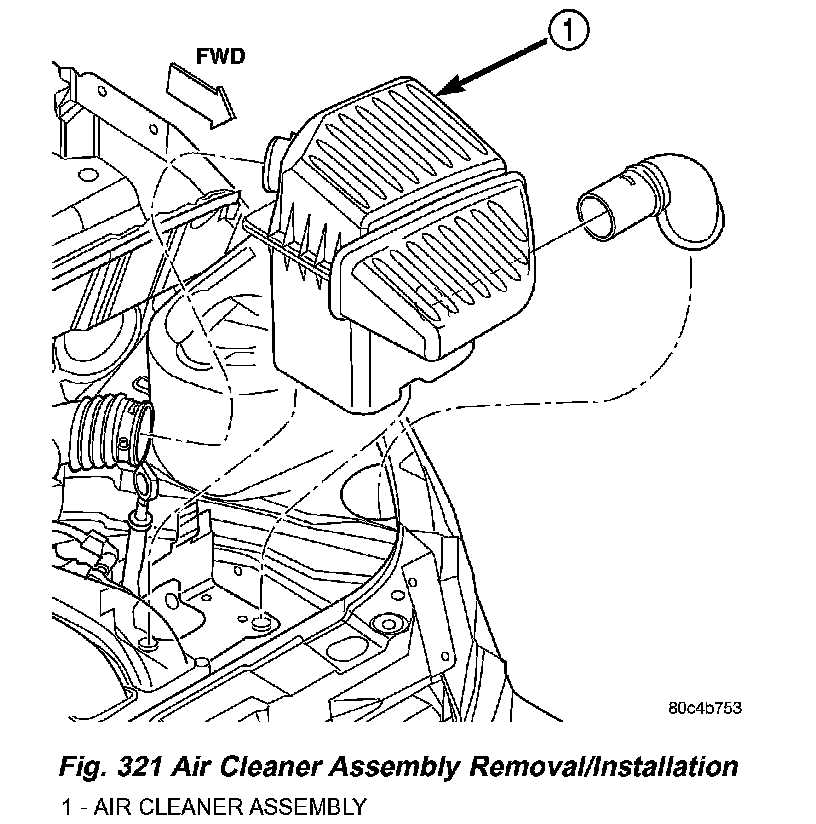 FWD

1

80c4b753

Fig. 321 Air Cleaner Assembly Removal/Installation

1 - AIR CLEANER ASSEMBLY