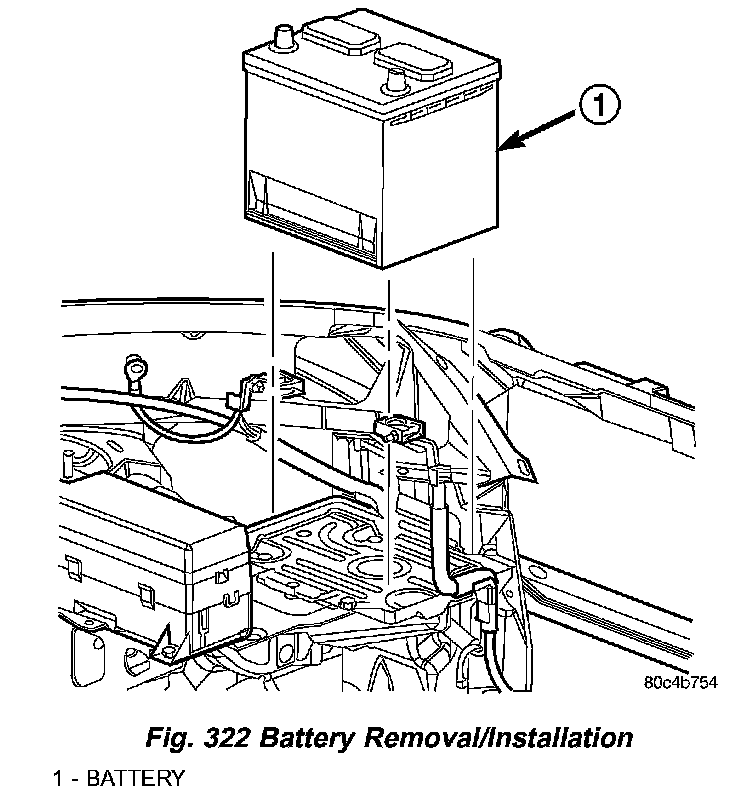 1

80c4b754

Fig. 322 Battery Removal/Installation

1 - BATTERY