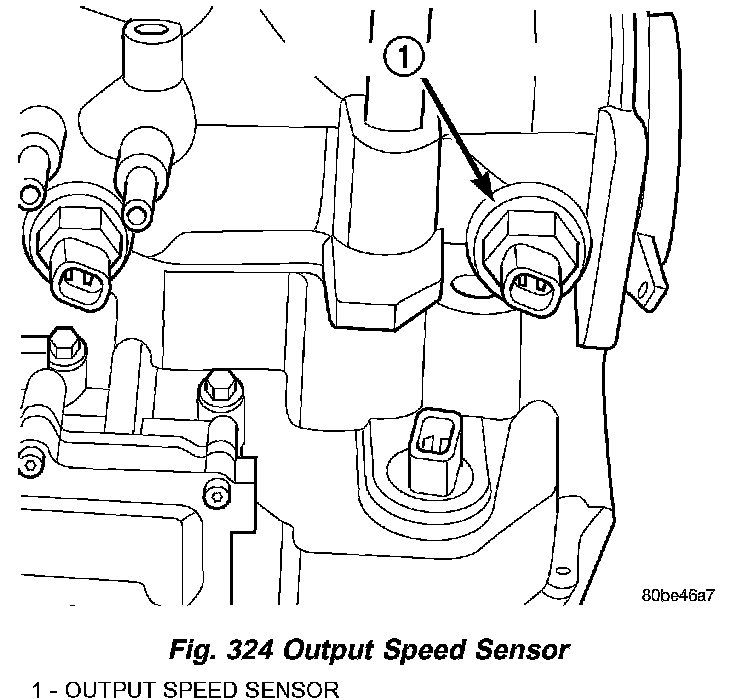 1

80be46a7

Fig. 324 Output Speed Sensor

1 - OUTPUT SPEED SENSOR