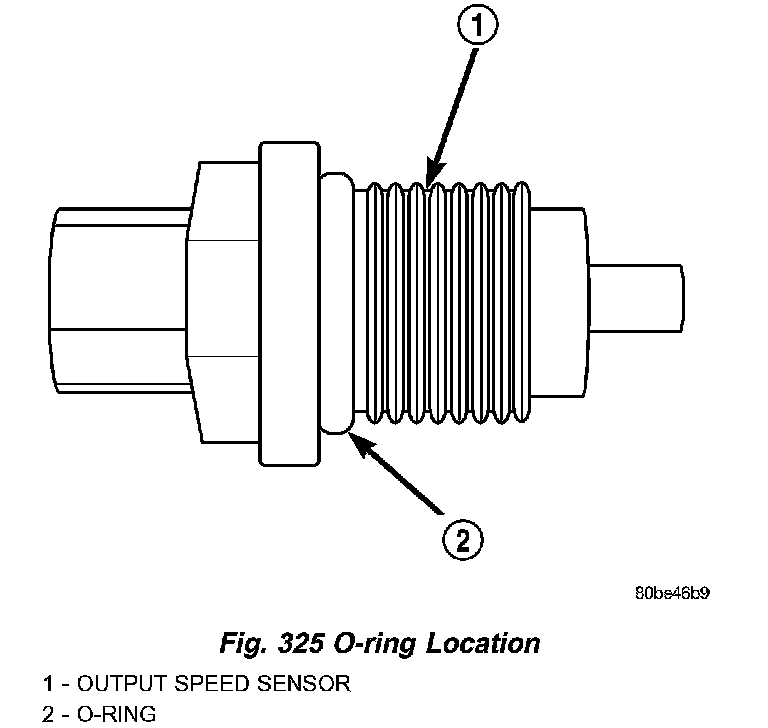 1

2

80be46b9

Fig. 325 O-ring Location

1 - OUTPUT SPEED SENSOR
2 - O-RING