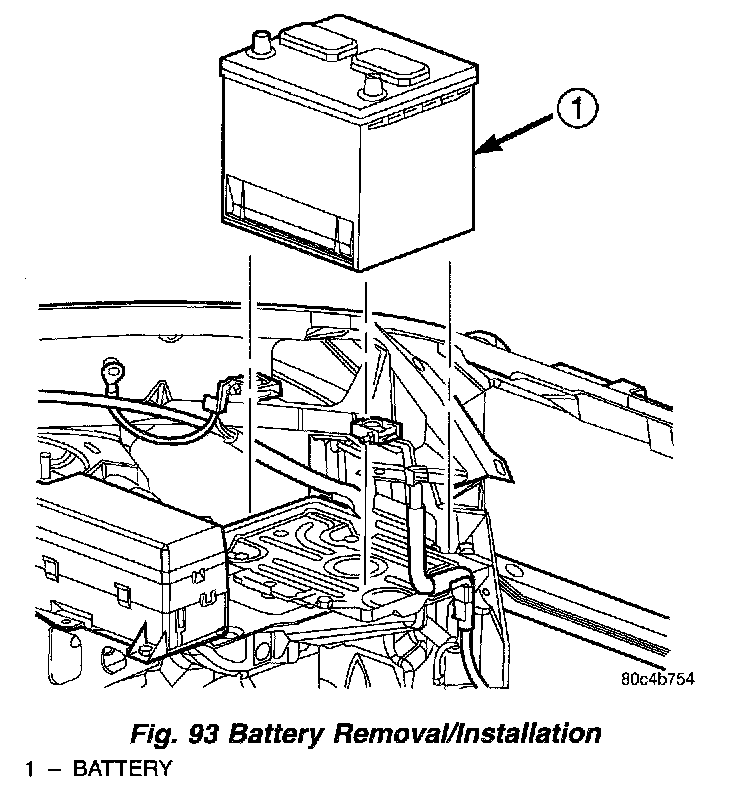 1

80c4b754

Fig. 93 Battery Removal/Installation

1 – BATTERY