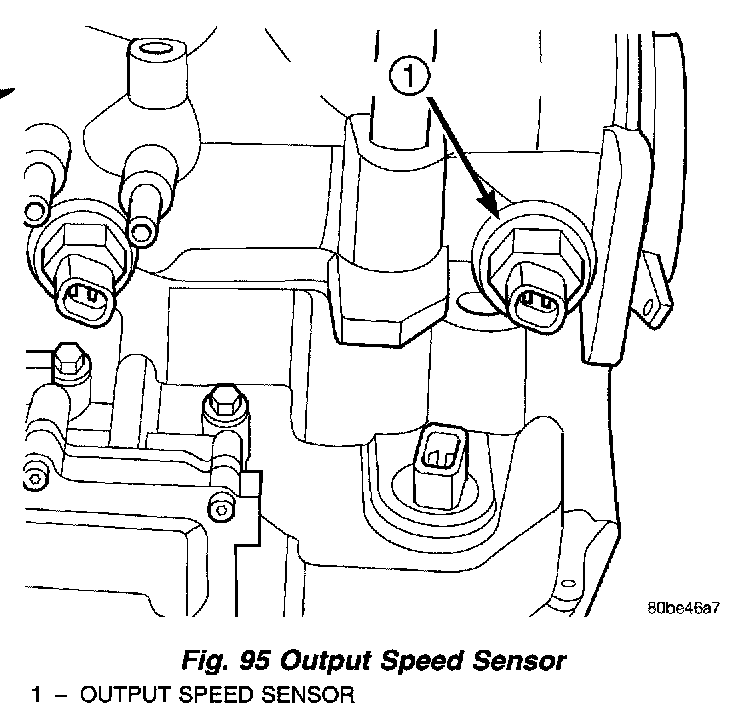 1

80be46a7

Fig. 95 Output Speed Sensor

1 – OUTPUT SPEED SENSOR