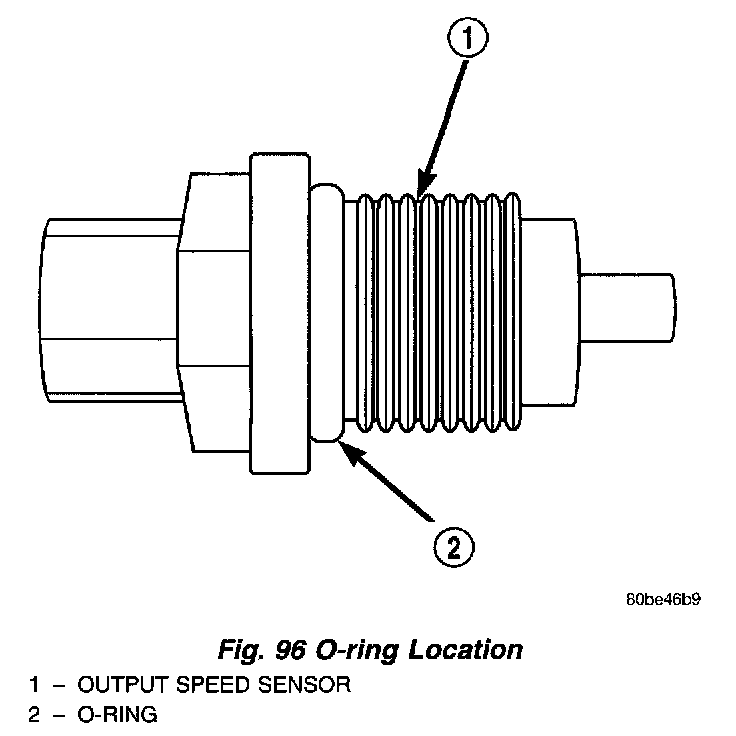 1

2

80be46b9

Fig. 96 O-ring Location

1 – OUTPUT SPEED SENSOR
2 – O-RING