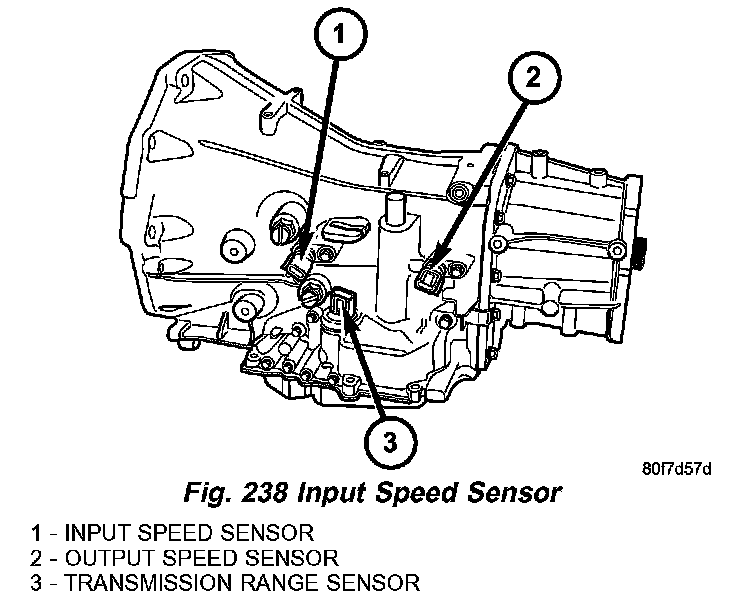 1

2

3

80f7d57d

Fig. 238 Input Speed Sensor

1 - INPUT SPEED SENSOR
2 - OUTPUT SPEED SENSOR
3 - TRANSMISSION RANGE SENSOR