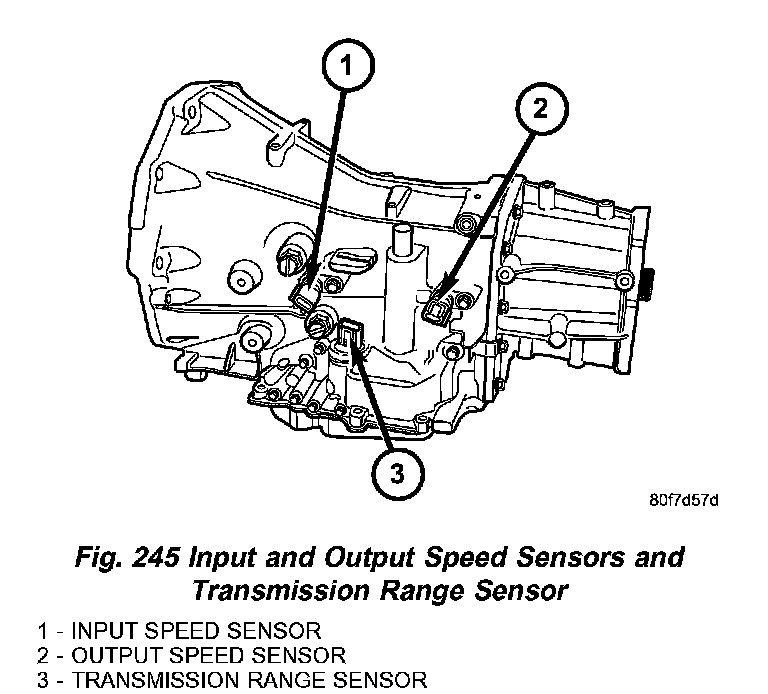 1

2

3

80f7d57d

Fig. 245 Input and Output Speed Sensors and Transmission Range Sensor

1 - INPUT SPEED SENSOR
2 - OUTPUT SPEED SENSOR
3 - TRANSMISSION RANGE SENSOR