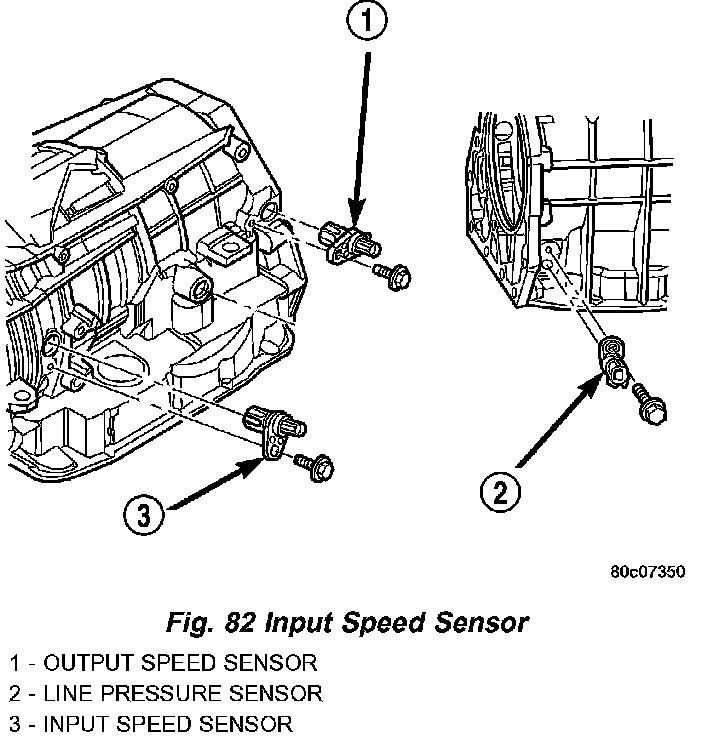 1

2

3

80c07350

Fig. 82 Input Speed Sensor

1 - OUTPUT SPEED SENSOR
2 - LINE PRESSURE SENSOR
3 - INPUT SPEED SENSOR