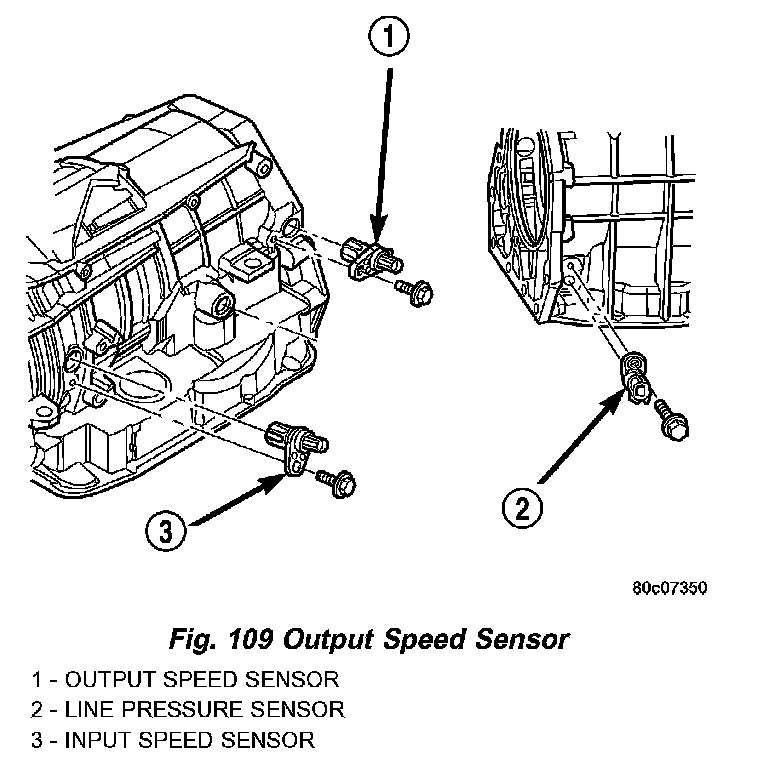 1

2

3

80c07350

Fig. 109 Output Speed Sensor

1 - OUTPUT SPEED SENSOR
2 - LINE PRESSURE SENSOR
3 - INPUT SPEED SENSOR