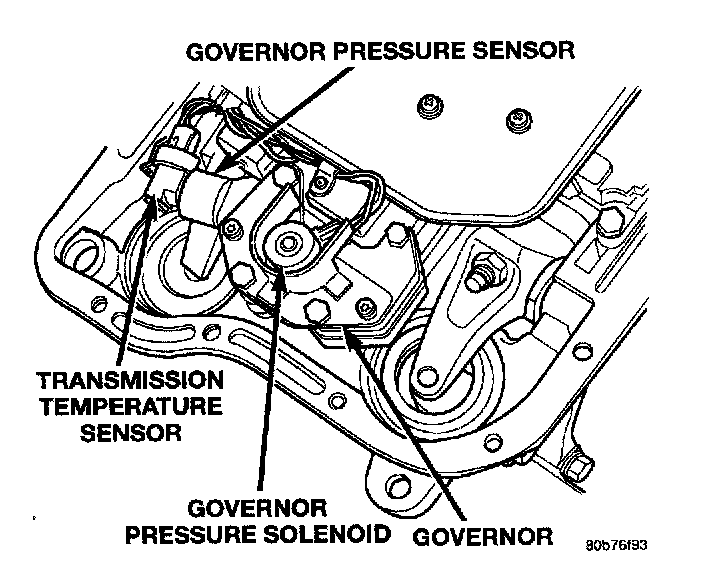 GOVERNOR PRESSURE SENSOR

TRANSMISSION TEMPERATURE SENSOR

GOVERNOR PRESSURE SOLENOID

GOVERNOR

80b76f93