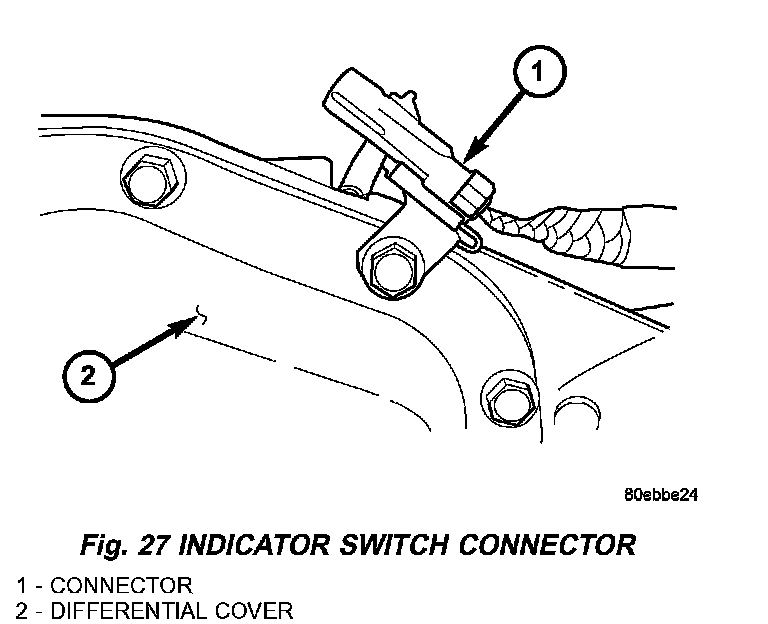 1

2

80ebbe24

Fig. 27 INDICATOR SWITCH CONNECTOR

1 - CONNECTOR
2 - DIFFERENTIAL COVER