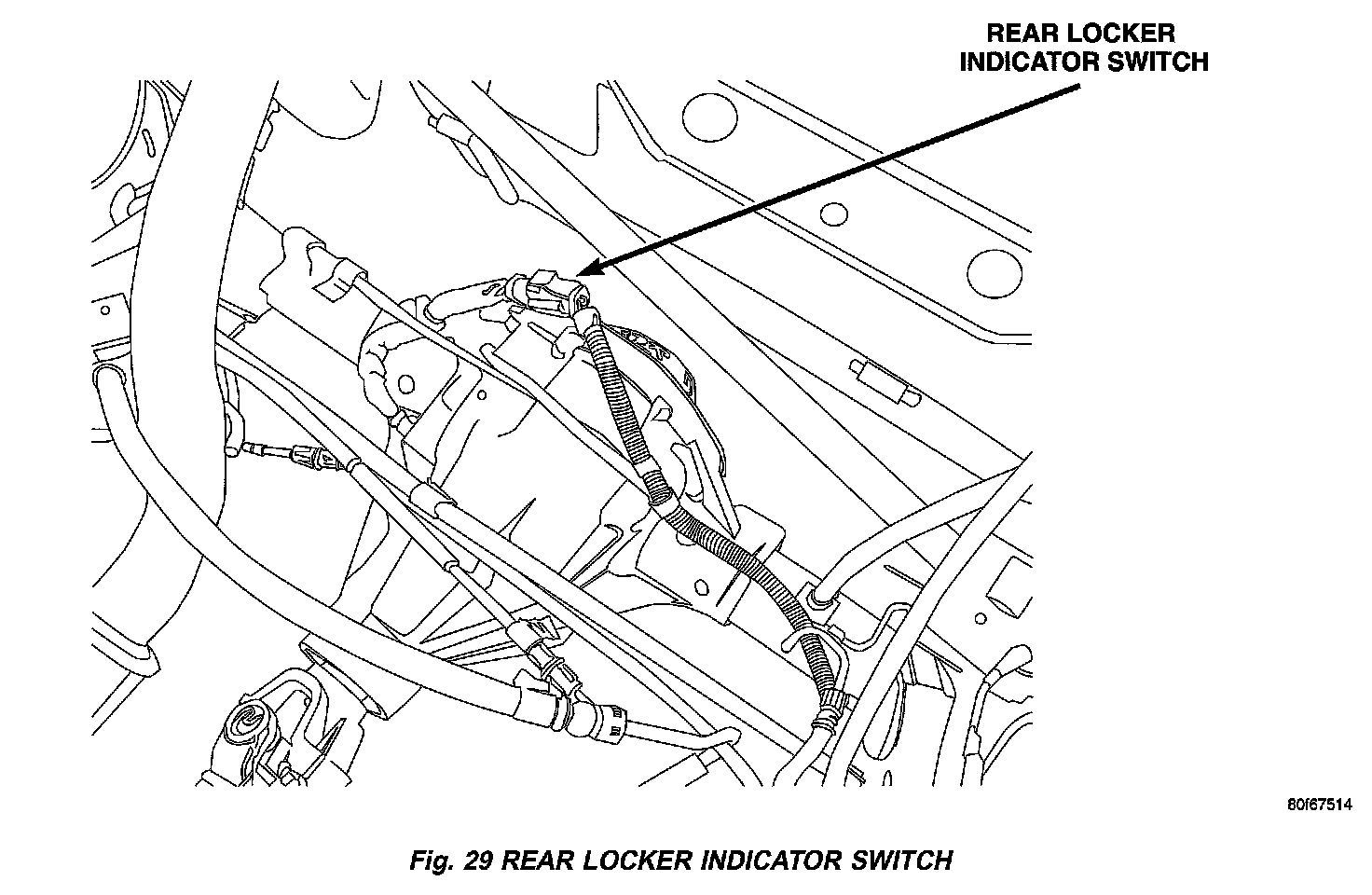 REAR LOCKER INDICATOR SWITCH

80f67514

Fig. 29 REAR LOCKER INDICATOR SWITCH