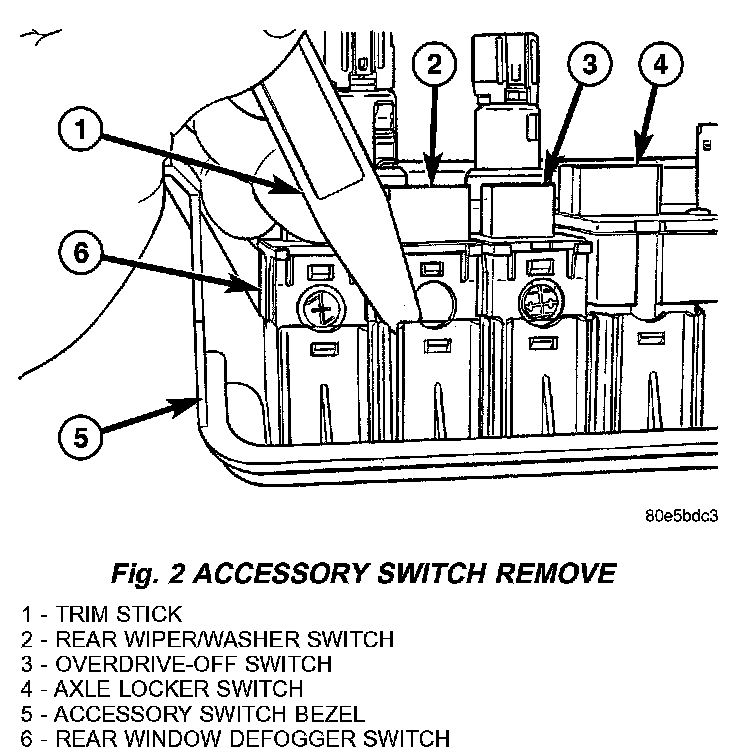 2
3
4
1
6
5

80e5bdc3

Fig. 2 ACCESSORY SWITCH REMOVE

1 - TRIM STICK
2 - REAR WIPER/WASHER SWITCH
3 - OVERDRIVE-OFF SWITCH
4 - AXLE LOCKER SWITCH
5 - ACCESSORY SWITCH BEZEL
6 - REAR WINDOW DEFOGGER SWITCH